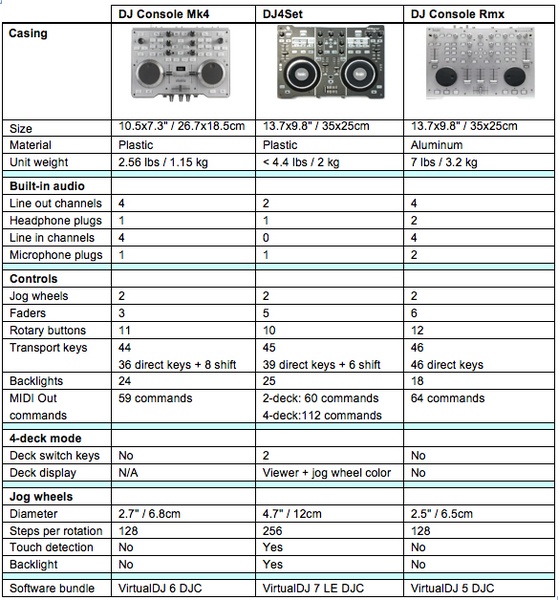 | | DJ Console Mk4 | DJ4Set | DJ Console Rmx |
|---|---|---|---|
| **Casing** | | | |
| Size | 10.5x7.3" / 26.7x18.5cm | 13.7x9.8" / 35x25cm | 13.7x9.8" / 35x25cm |
| Material | Plastic | Plastic | Aluminum |
| Unit weight | 2.56 lbs / 1.15 kg | < 4.4 lbs / 2 kg | 7 lbs / 3.2 kg |
| | | | |
| **Built-in audio** | | | |
| Line out channels | 4 | 2 | 4 |
| Headphone plugs | 1 | 1 | 2 |
| Line in channels | 4 | 0 | 4 |
| Microphone plugs | 1 | 1 | 2 |
| | | | |
| **Controls** | | | |
| Jog wheels | 2 | 2 | 2 |
| Faders | 3 | 5 | 6 |
| Rotary buttons | 11 | 10 | 12 |
| Transport keys | 44 36 direct keys + 8 shift | 45 39 direct keys + 6 shift | 46 46 direct keys |
| Backlights | 24 | 25 | 18 |
| MIDI Out commands | 59 commands | 2-deck: 60 commands 4-deck:112 commands | 64 commands |
| | | | |
| **4-deck mode** | | | |
| Deck switch keys | No | 2 | No |
| Deck display | N/A | Viewer + jog wheel color | No |
| | | | |
| **Jog wheels** | | | |
| Diameter | 2.7" / 6.8cm | 4.7" / 12cm | 2.5" / 6.5cm |
| Steps per rotation | 128 | 256 | 128 |
| Touch detection | No | Yes | No |
| Backlight | No | Yes | No |
| | | | |
| Software bundle | VirtualDJ 6 DJC | VirtualDJ 7 LE DJC | VirtualDJ 5 DJC |